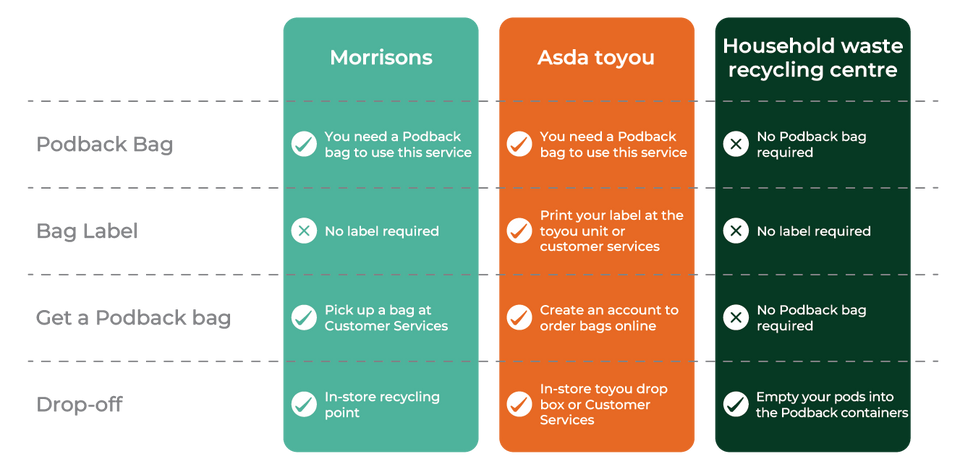 | | Morrisons | Asda toyou | Household waste recycling centre |
|---|---|---|---|
| Podback Bag | You need a Podback bag to use this service | You need a Podback bag to use this service | No Podback bag required |
| Bag Label | No label required | Print your label at the toyou unit or customer services | No label required |
| Get a Podback bag | Pick up a bag at Customer Services | Create an account to order bags online | No Podback bag required |
| Drop-off | In-store recycling point | In-store toyou drop box or Customer Services | Empty your pods into the Podback containers |